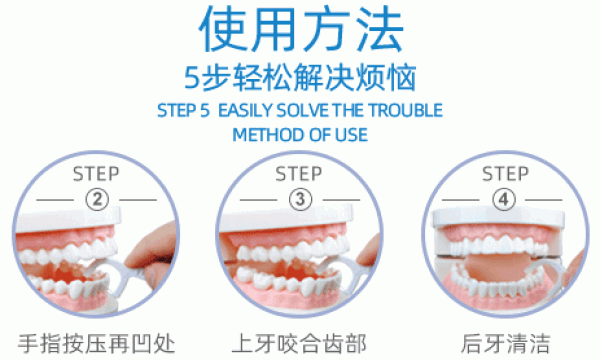 使用方法
5步轻松解决烦恼
STEP 5 EASILY SOLVE THE TROUBLE
METHOD OF USE

STEP
②
手指按压再凹处

STEP
③
上牙咬合齿部

STEP
④
后牙清洁